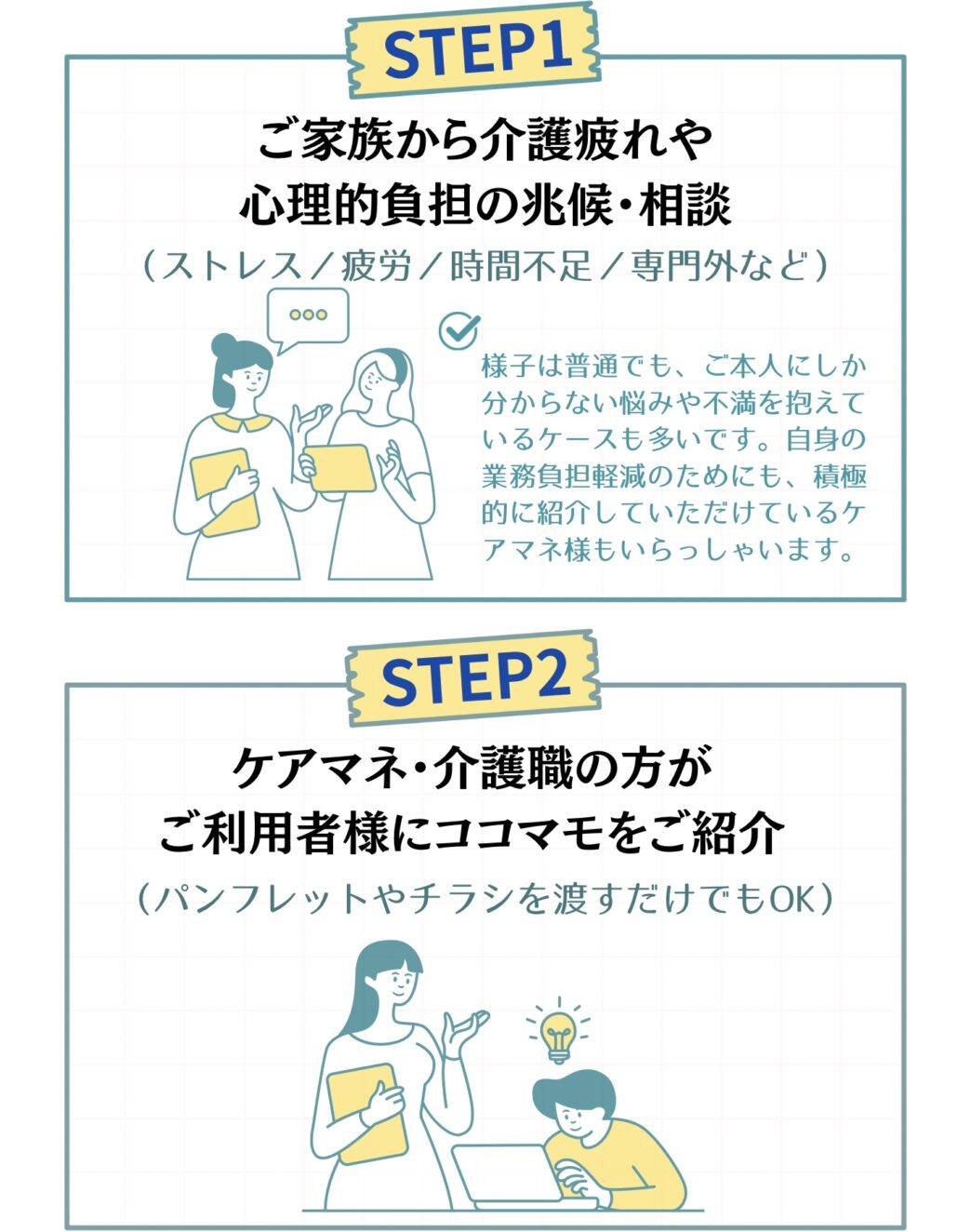 STEP1

ご家族から介護疲れや
心理的負担の兆候・相談

（ストレス／疲労／時間不足／専門外など）

様子は普通でも、ご本人にしか分からない悩みや不満を抱えているケースも多いです。自身の業務負担軽減のためにも、積極的に紹介していただけているケアマネ様もいらっしゃいます。

STEP2

ケアマネ・介護職の方が
ご利用者様にココマモをご紹介

（パンフレットやチラシを渡すだけでもOK）